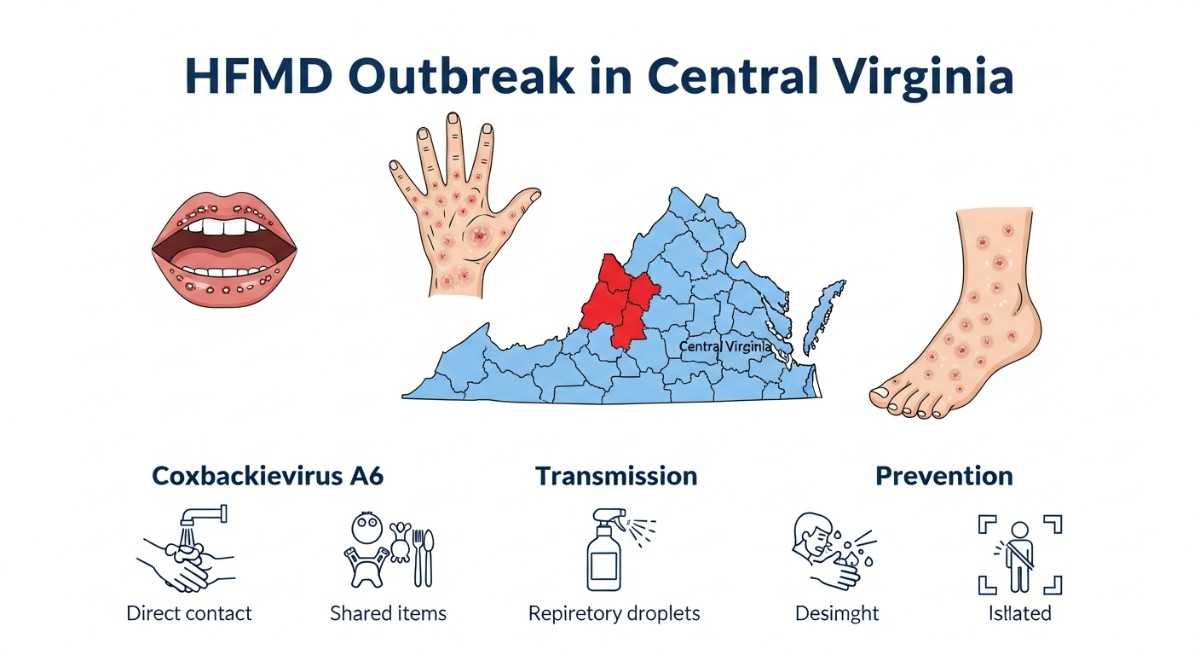 HFMD Outbreak in Central Virginia

Central Virginia

Coxbackievirus A6

Transmission

Prevention

Direct contact

Shared items

Repiretory droplets

Desimght

Isllated